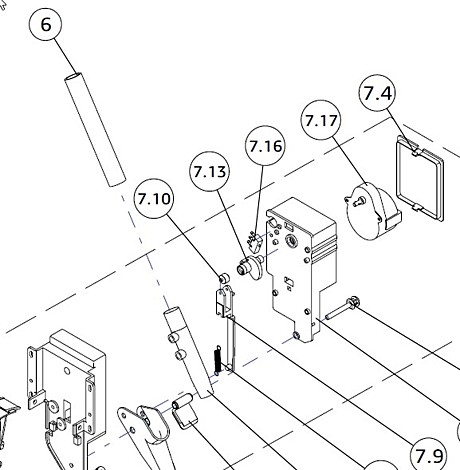 6
7.4
7.17
7.16
7.13
7.10
7.9